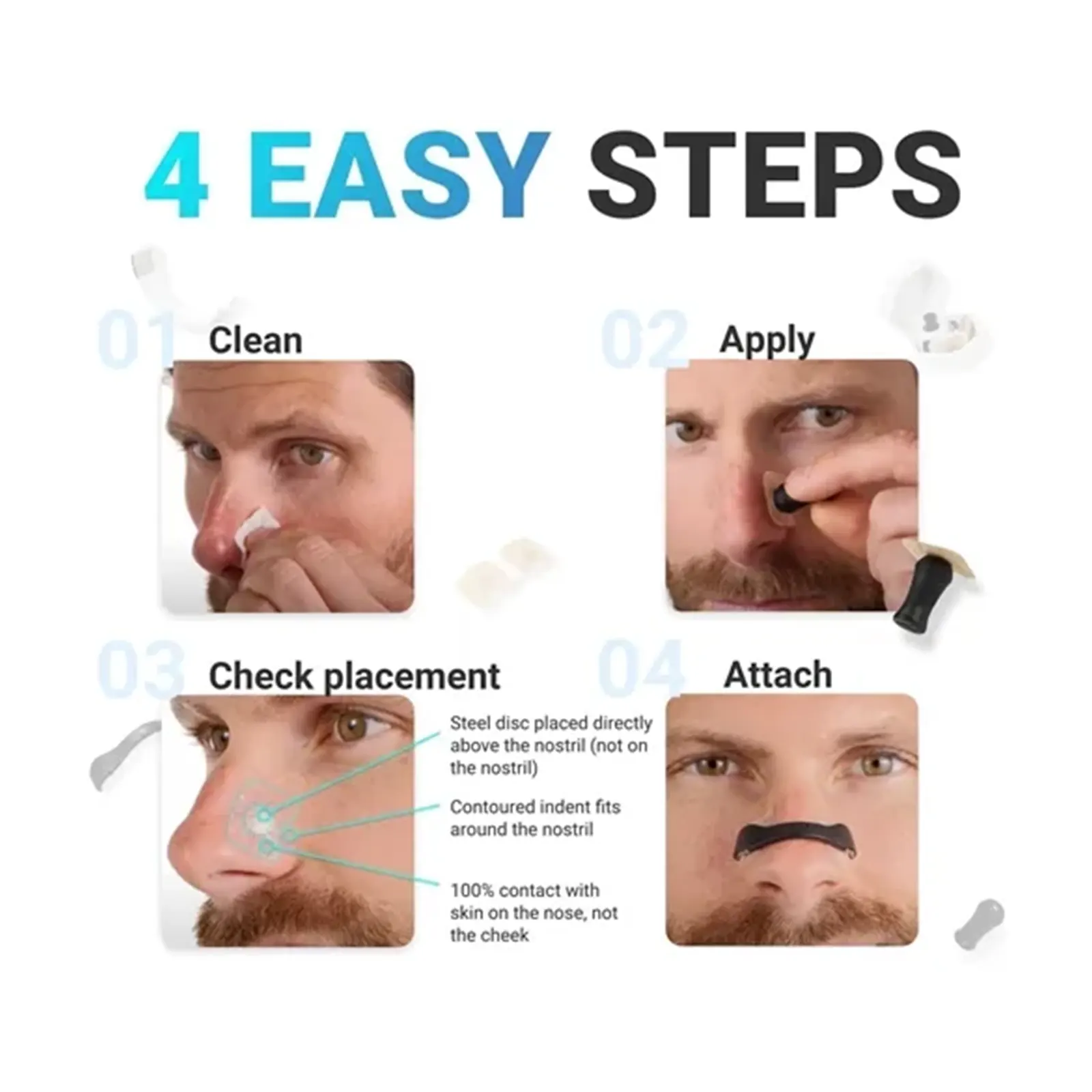 4 EASY STEPS

01 Clean

02 Apply

03 Check placement

Steel disc placed directly above the nostril (not on the nostril)

Contoured indent fits around the nostril

100% contact with skin on the nose, not the cheek

04 Attach