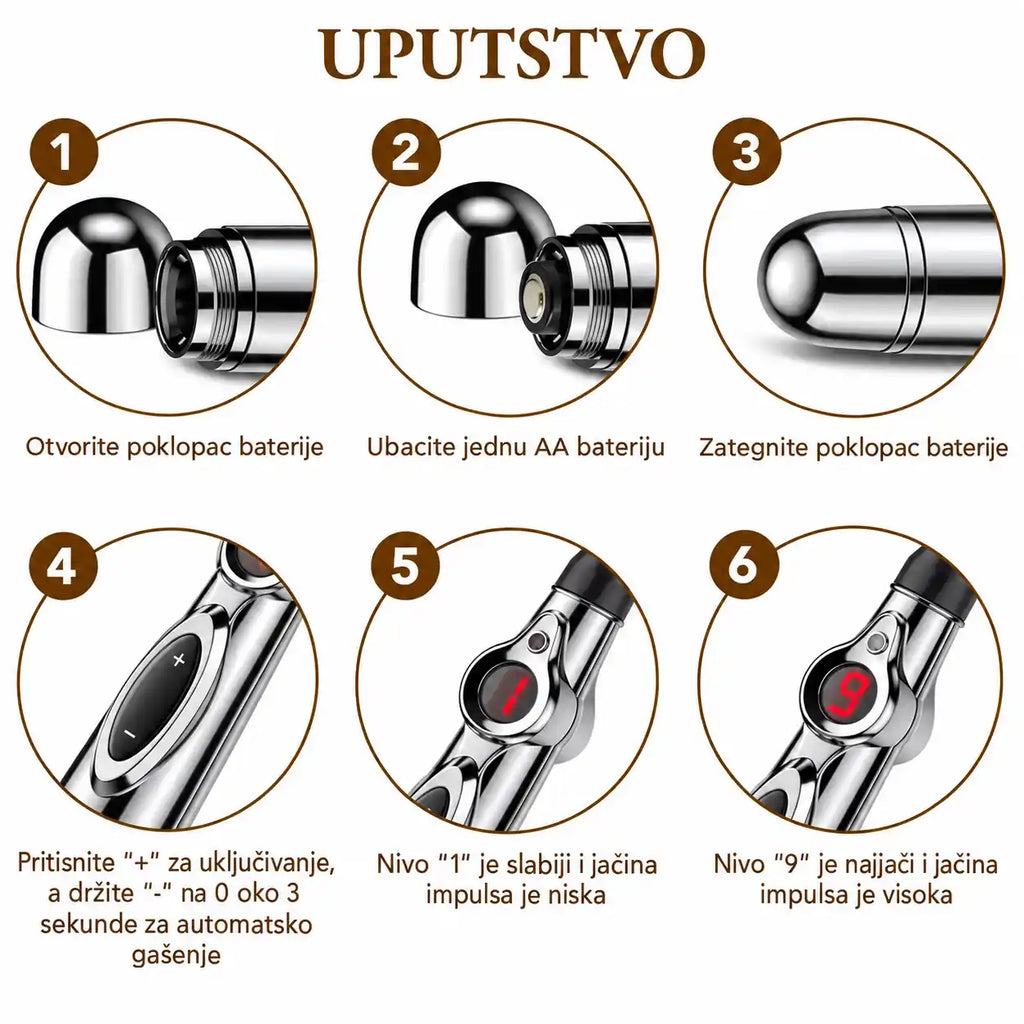 UPUTSTVO

1

Otvorite poklopac baterije

2

Ubacite jednu AA bateriju

3

Zategnite poklopac baterije

4

+

-

Pritisnite "+" za uključivanje, a držite "-" na 0 oko 3 sekunde za automatsko gašenje

5

1

Nivo "1" je slabiji i jačina impulsa je niska

6

9

Nivo "9" je najjači i jačina impulsa je visoka